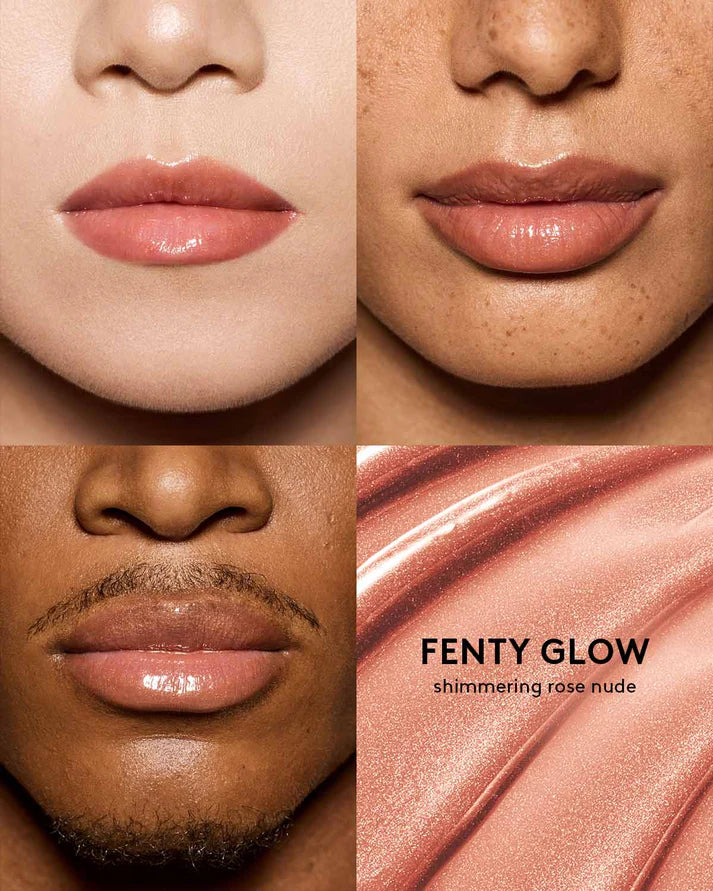 FENTY GLOW
shimmering rose nude